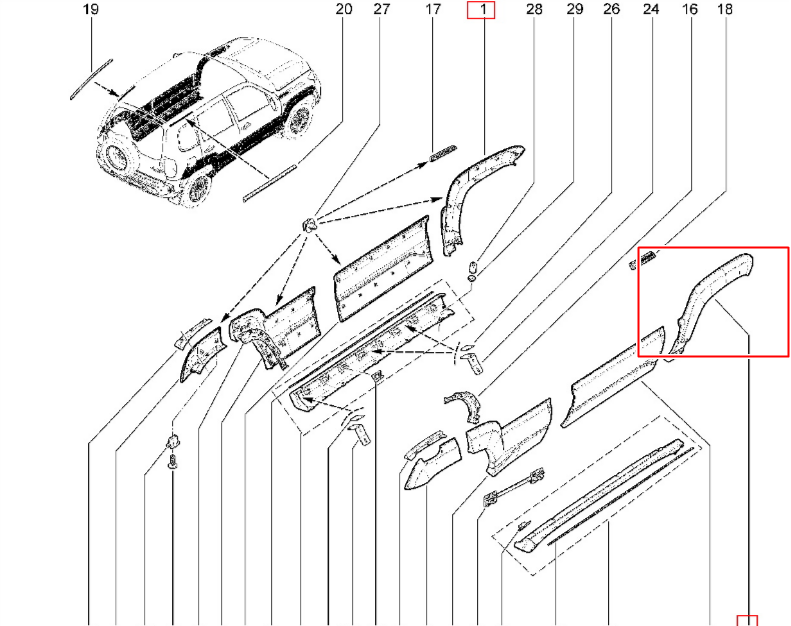 19 20 27 17 1 28 29 26 24 16 18